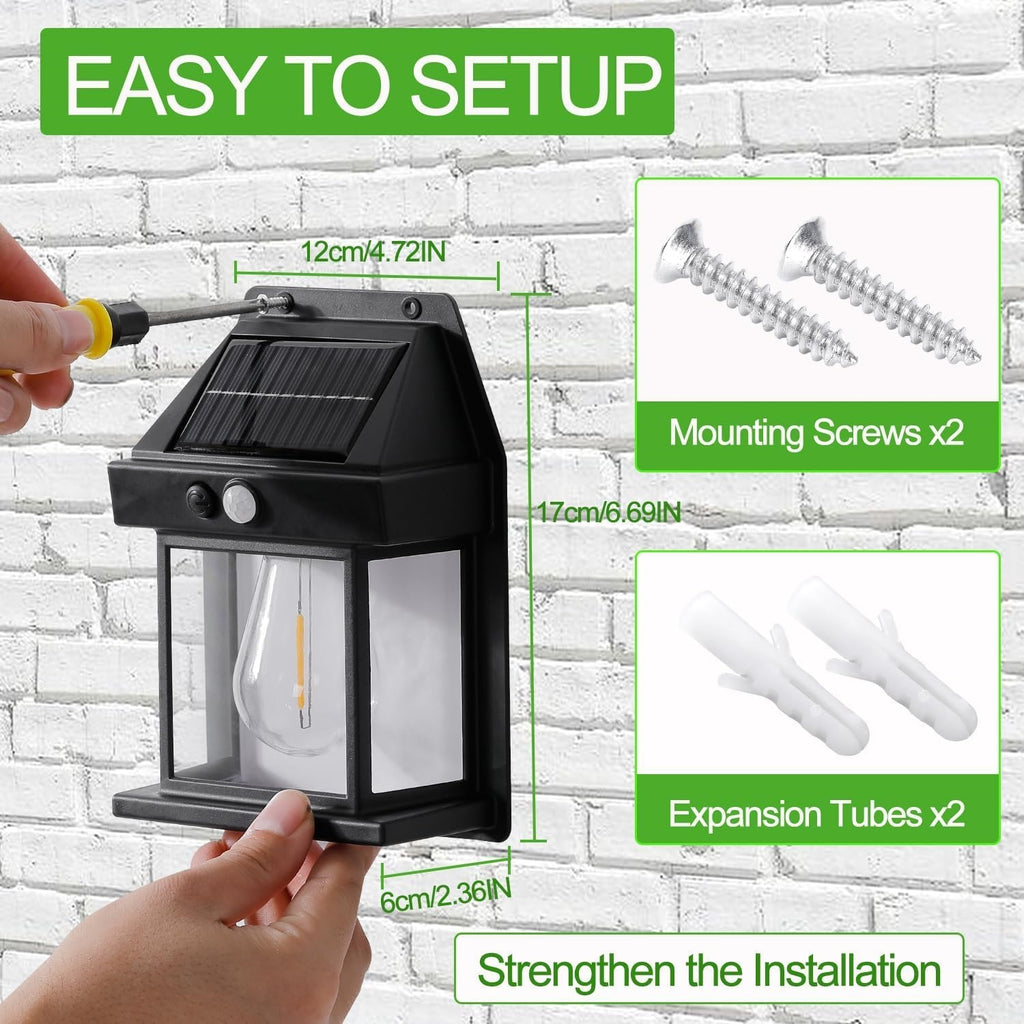 EASY TO SETUP

12cm/4.72IN

17cm/6.69IN

6cm/2.36IN

Mounting Screws x2

Expansion Tubes x2

Strengthen the Installation