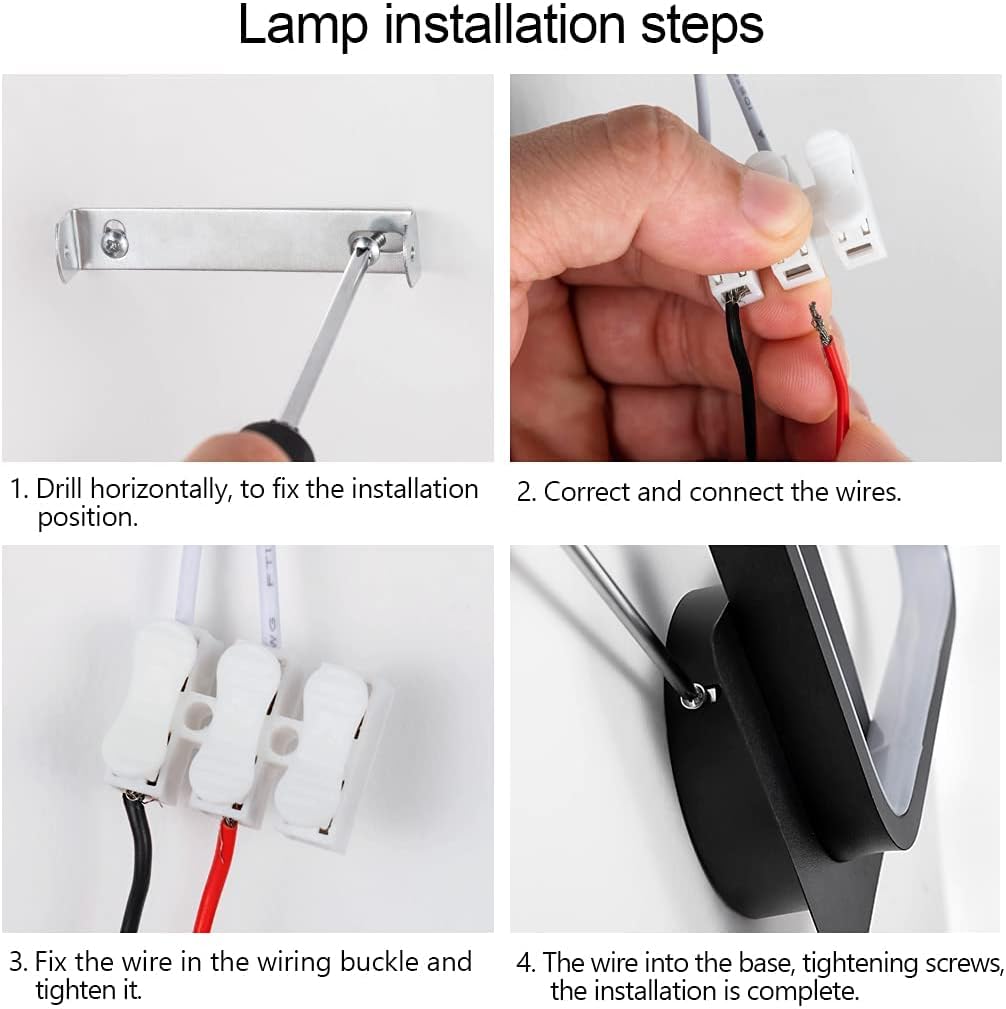 Lamp installation steps

1. Drill horizontally, to fix the installation position.

2. Correct and connect the wires.

3. Fix the wire in the wiring buckle and tighten it.

4. The wire into the base, tightening screws, the installation is complete.